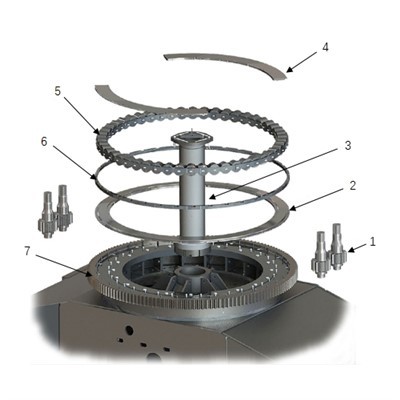 4
5
6
3
2
1
7